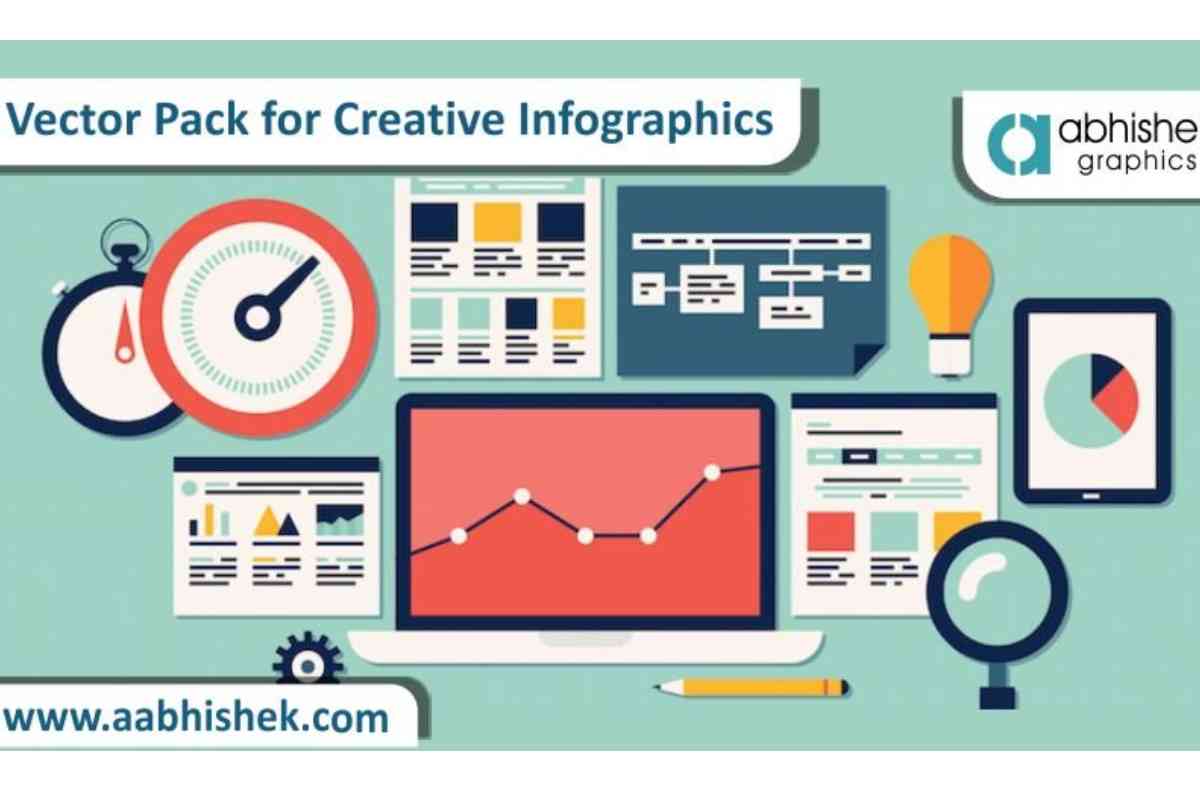 Vector Pack for Creative Infographics

abhishe
graphics

www.aabhishek.com